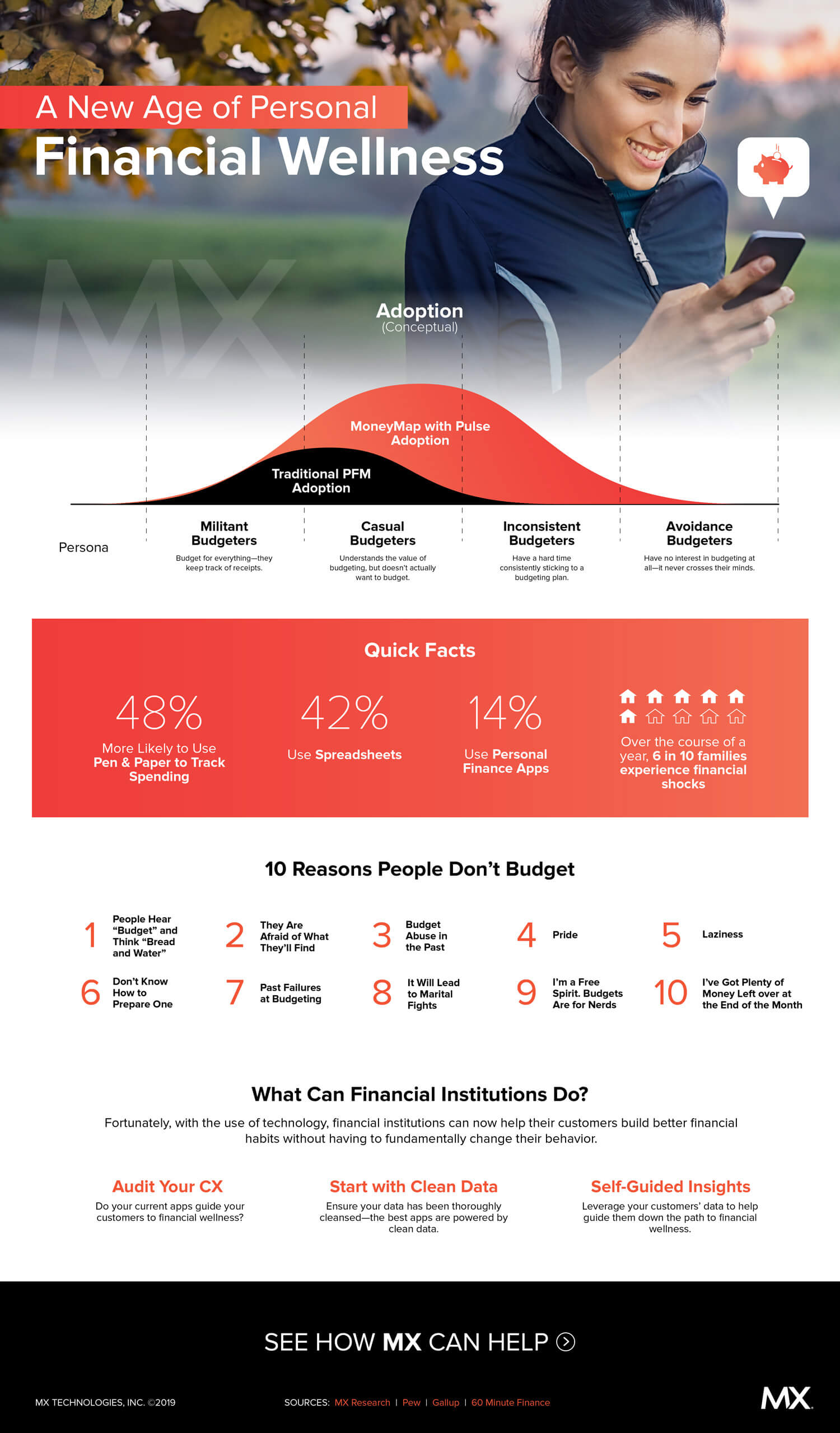 A New Age of Personal
Financial Wellness

MX

Adoption
(Conceptual)

MoneyMap with Pulse Adoption

Traditional PFM Adoption

Persona

Militant Budgeters
Budget for everything—they keep track of receipts.

Casual Budgeters
Understands the value of budgeting, but doesn't actually want to budget.

Inconsistent Budgeters
Have a hard time consistently sticking to a budgeting plan.

Avoidance Budgeters
Have no interest in budgeting at all—it never crosses their minds.

Quick Facts

48%
More Likely to Use Pen & Paper to Track Spending

42%
Use Spreadsheets

14%
Use Personal Finance Apps

Over the course of a year, 6 in 10 families experience financial shocks

10 Reasons People Don't Budget

1 People Hear "Budget" and Think "Bread and Water"
2 They Are Afraid of What They'll Find
3 Budget Abuse in the Past
4 Pride
5 Laziness
6 Don't Know How to Prepare One
7 Past Failures at Budgeting
8 It Will Lead to Marital Fights
9 I'm a Free Spirit. Budgets Are for Nerds
10 I've Got Plenty of Money Left over at the End of the Month

What Can Financial Institutions Do?

Fortunately, with the use of technology, financial institutions can now help their customers build better financial habits without having to fundamentally change their behavior.

Audit Your CX
Do your current apps guide your customers to financial wellness?

Start with Clean Data
Ensure your data has been thoroughly cleansed—the best apps are powered by clean data.

Self-Guided Insights
Leverage your customers' data to help guide them down the path to financial wellness.

SEE HOW MX CAN HELP

MX TECHNOLOGIES, INC. ©2019

SOURCES: MX Research | Pew | Gallup | 60 Minute Finance

MX