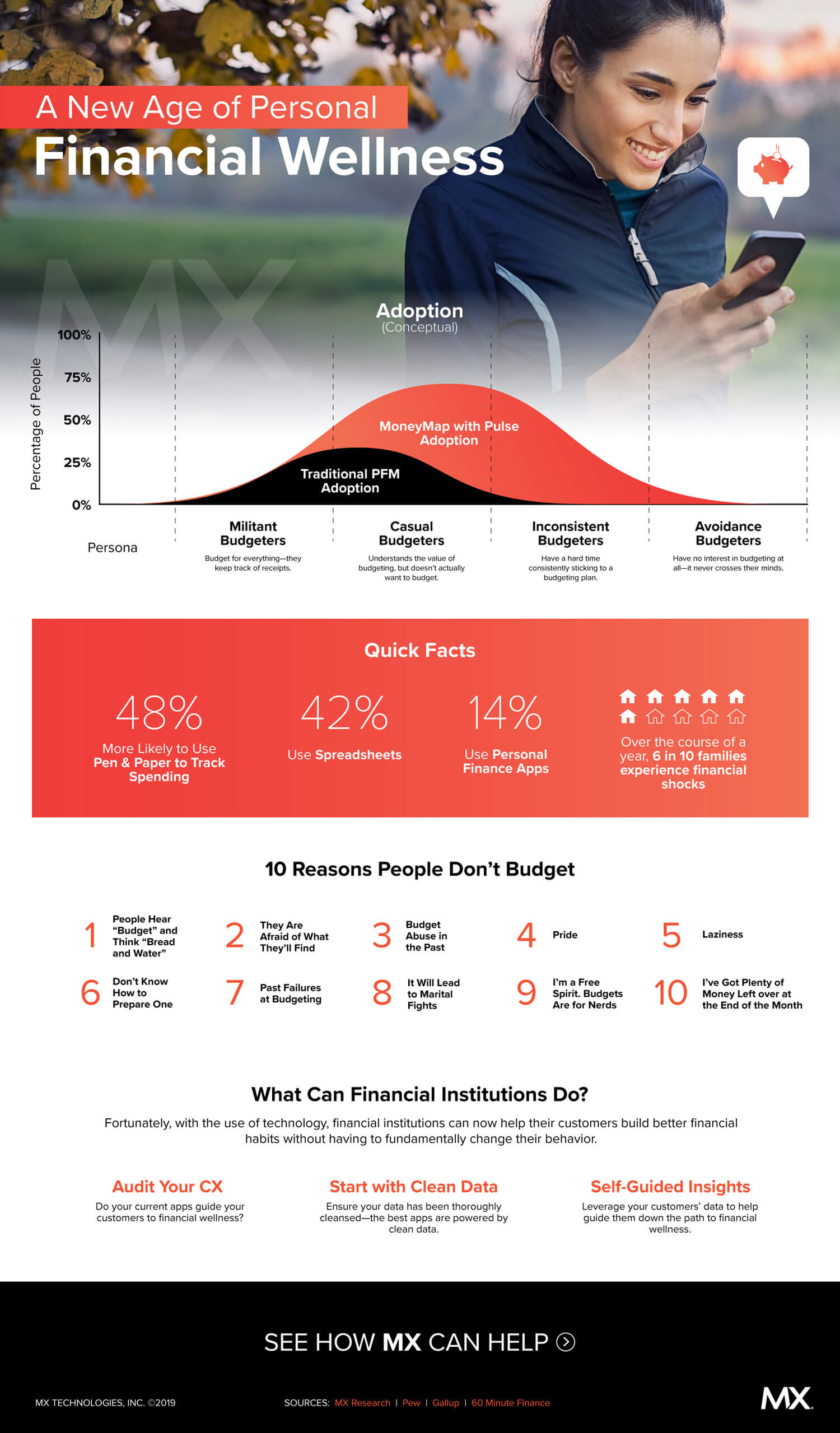 A New Age of Personal
Financial Wellness

MX

Adoption
(Conceptual)

Percentage of People

100%
75%
50%
25%
0%

MoneyMap with Pulse Adoption

Traditional PFM Adoption

Persona

Militant Budgeters
Budget for everything—they keep track of receipts.

Casual Budgeters
Understands the value of budgeting, but doesn't actually want to budget.

Inconsistent Budgeters
Have a hard time consistently sticking to a budgeting plan.

Avoidance Budgeters
Have no interest in budgeting at all—it never crosses their minds.

Quick Facts

48%
More Likely to Use Pen & Paper to Track Spending

42%
Use Spreadsheets

14%
Use Personal Finance Apps

Over the course of a year, 6 in 10 families experience financial shocks

10 Reasons People Don't Budget

1 People Hear "Budget" and Think "Bread and Water"
2 They Are Afraid of What They'll Find
3 Budget Abuse in the Past
4 Pride
5 Laziness
6 Don't Know How to Prepare One
7 Past Failures at Budgeting
8 It Will Lead to Marital Fights
9 I'm a Free Spirit. Budgets Are for Nerds
10 I've Got Plenty of Money Left over at the End of the Month

What Can Financial Institutions Do?

Fortunately, with the use of technology, financial institutions can now help their customers build better financial habits without having to fundamentally change their behavior.

Audit Your CX
Do your current apps guide your customers to financial wellness?

Start with Clean Data
Ensure your data has been thoroughly cleansed—the best apps are powered by clean data.

Self-Guided Insights
Leverage your customers' data to help guide them down the path to financial wellness.

SEE HOW MX CAN HELP

MX TECHNOLOGIES, INC. ©2019

SOURCES: MX Research | Pew | Gallup | 60 Minute Finance

MX