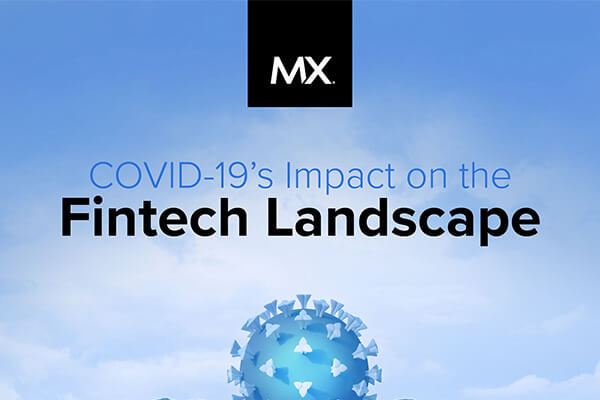 MX.

COVID-19's Impact on the
Fintech Landscape