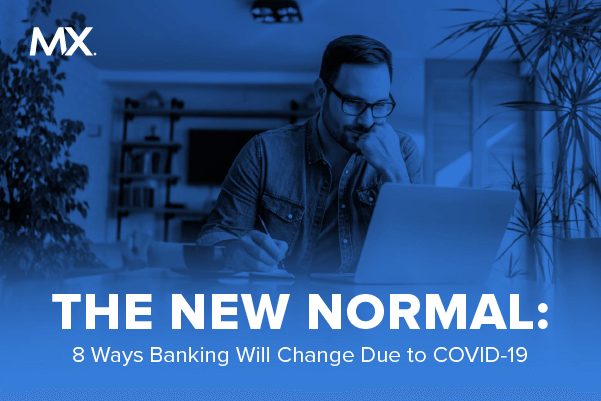 MX.

THE NEW NORMAL:

8 Ways Banking Will Change Due to COVID-19